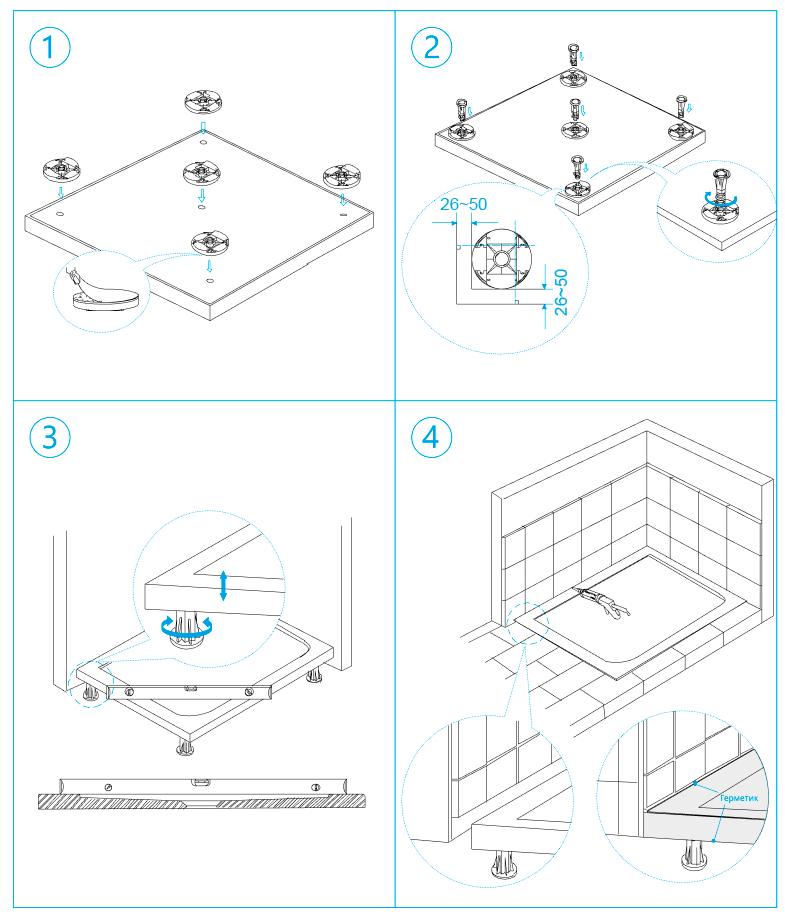 1

2

26~50

26~50

3

4

Герметик